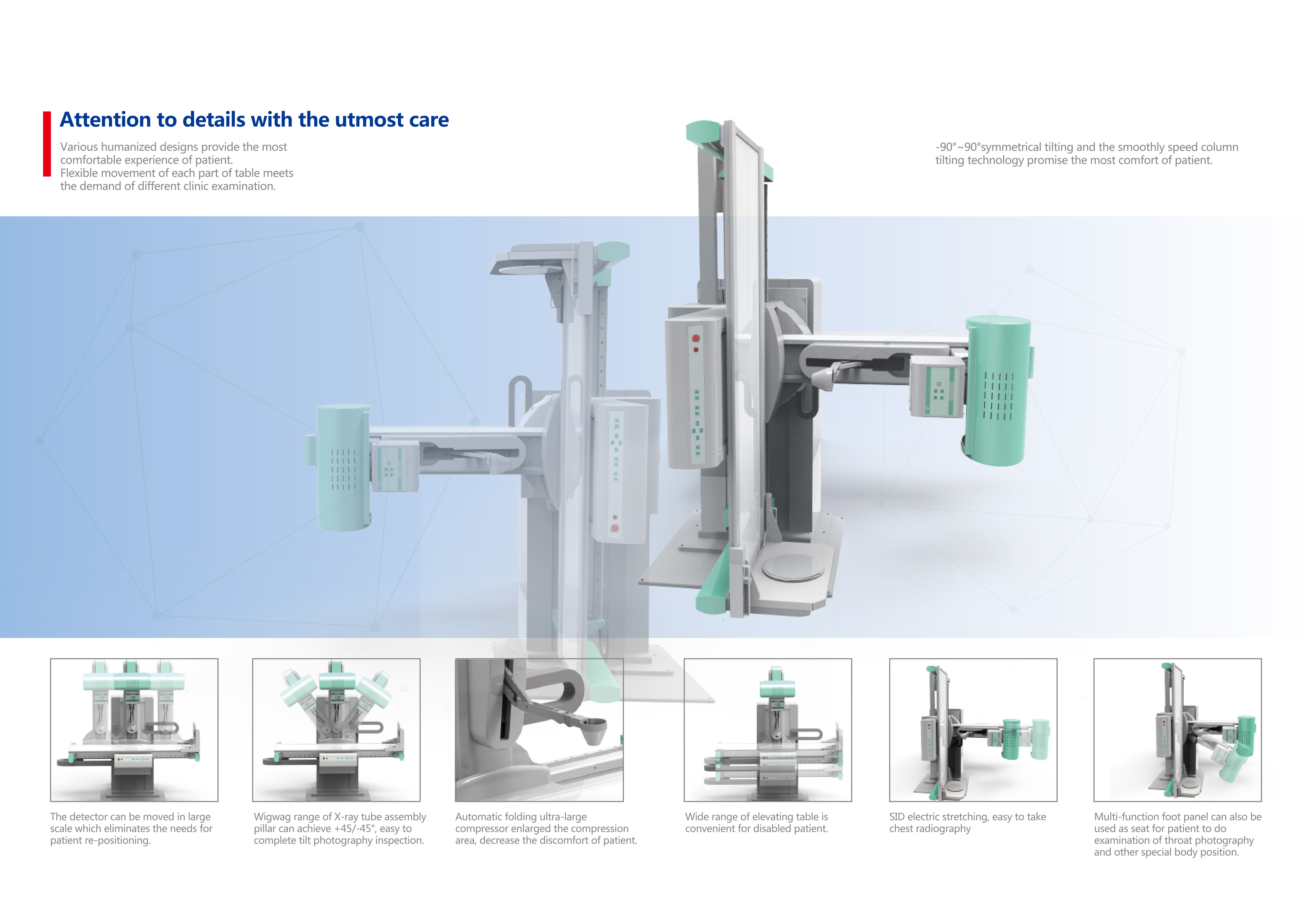 Attention to details with the utmost care

Various humanized designs provide the most comfortable experience of patient.
Flexible movement of each part of table meets the demand of different clinic examination.

-90°~90°symmetrical tilting and the smoothly speed column tilting technology promise the most comfort of patient.

The detector can be moved in large scale which eliminates the needs for patient re-positioning.

Wigwag range of X-ray tube assembly pillar can achieve +45/-45°, easy to complete tilt photography inspection.

Automatic folding ultra-large compressor enlarged the compression area, decrease the discomfort of patient.

Wide range of elevating table is convenient for disabled patient.

SID electric stretching, easy to take chest radiography

Multi-function foot panel can also be used as seat for patient to do examination of throat photography and other special body position.